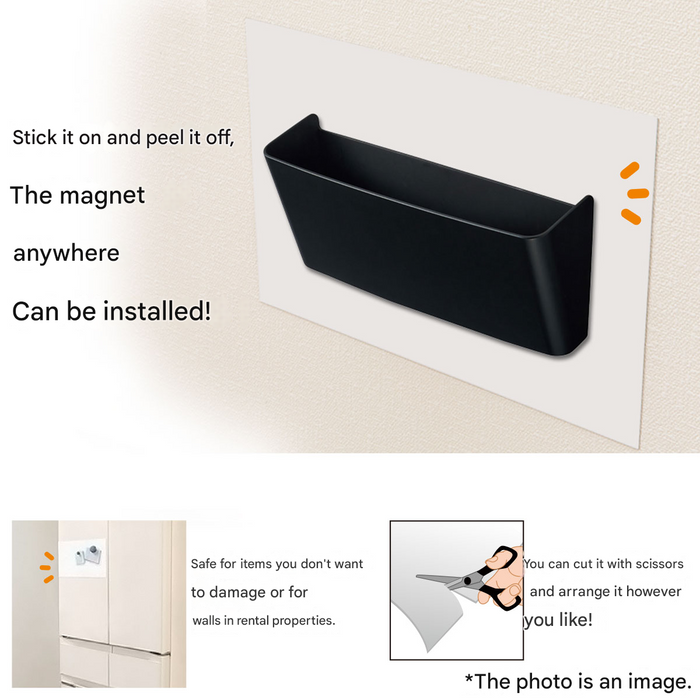 Stick it on and peel it off,

The magnet

anywhere

Can be installed!

Safe for items you don't want to damage or for walls in rental properties.

You can cut it with scissors and arrange it however you like!

*The photo is an image.