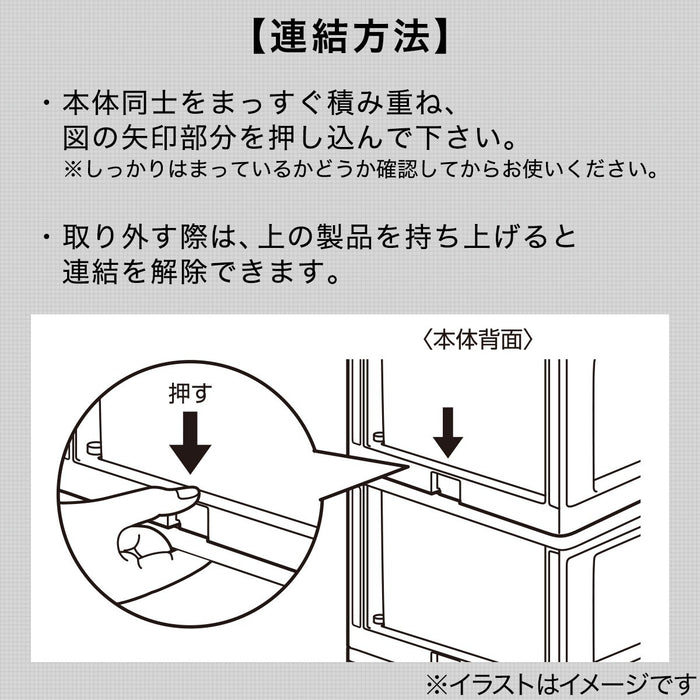 【連結方法】

・本体同士をまっすぐ積み重ね、図の矢印部分を押し込んで下さい。
※しっかりはまっているかどうか確認してからお使いください。

・取り外す際は、上の製品を持ち上げると連結を解除できます。

〈本体背面〉

押す

※イラストはイメージです