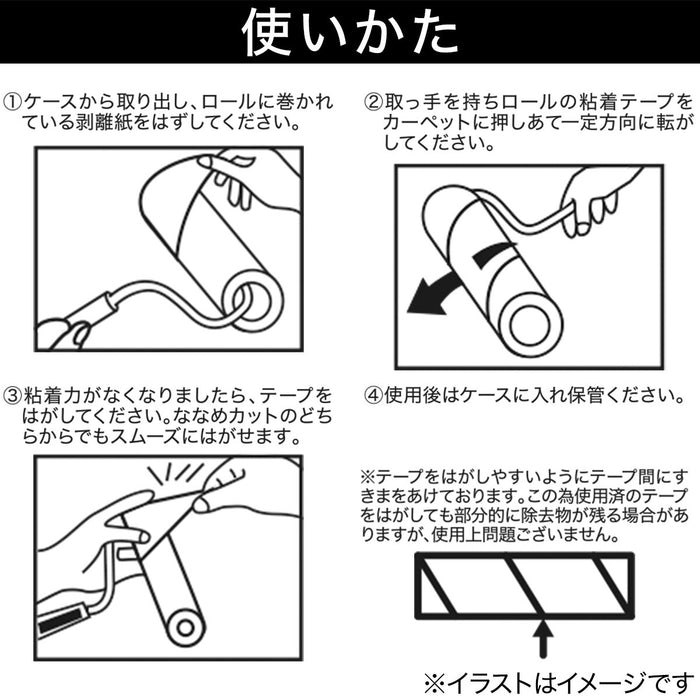 使いかた

①ケースから取り出し、ロールに巻かれている剥離紙をはずしてください。

②取っ手を持ちロールの粘着テープをカーペットに押しあて一定方向に転がしてください。

③粘着力がなくなりましたら、テープをはがしてください。ななめカットのどちらからでもスムーズにはがせます。

④使用後はケースに入れ保管ください。

※テープをはがしやすいようにテープ間にすきまをあけております。この為使用済のテープをはがしても部分的に除去物が残る場合がありますが、使用上問題ございません。

※イラストはイメージです