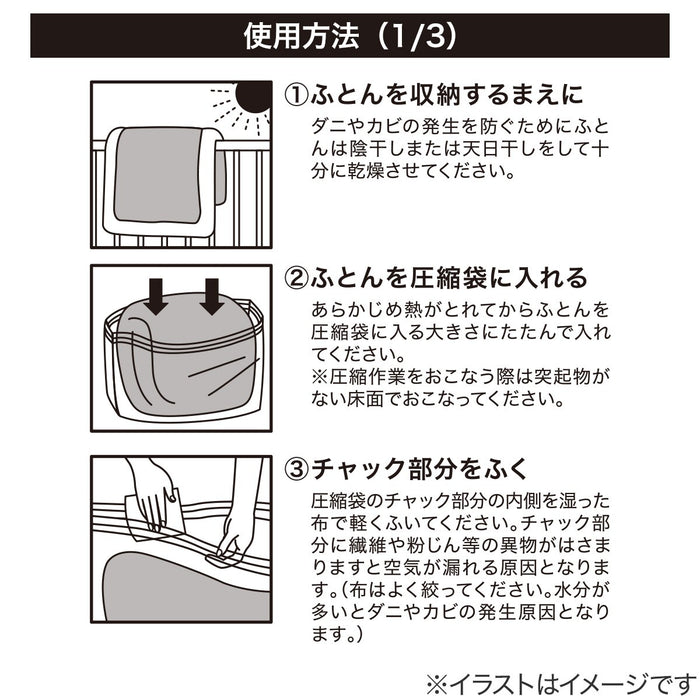 使用方法（1/3）

①ふとんを収納するまえに
ダニやカビの発生を防ぐためにふとんは陰干しまたは天日干しをして十分に乾燥させてください。

②ふとんを圧縮袋に入れる
あらかじめ熱がとれてからふとんを圧縮袋に入る大きさにたたんで入れてください。
※圧縮作業をおこなう際は突起物がない床面でおこなってください。

③チャック部分をふく
圧縮袋のチャック部分の内側を湿った布で軽くふいてください。チャック部分に繊維や粉じん等の異物がはさまりますと空気が漏れる原因となります。（布はよく絞ってください。水分が多いとダニやカビの発生原因となります。）

※イラストはイメージです