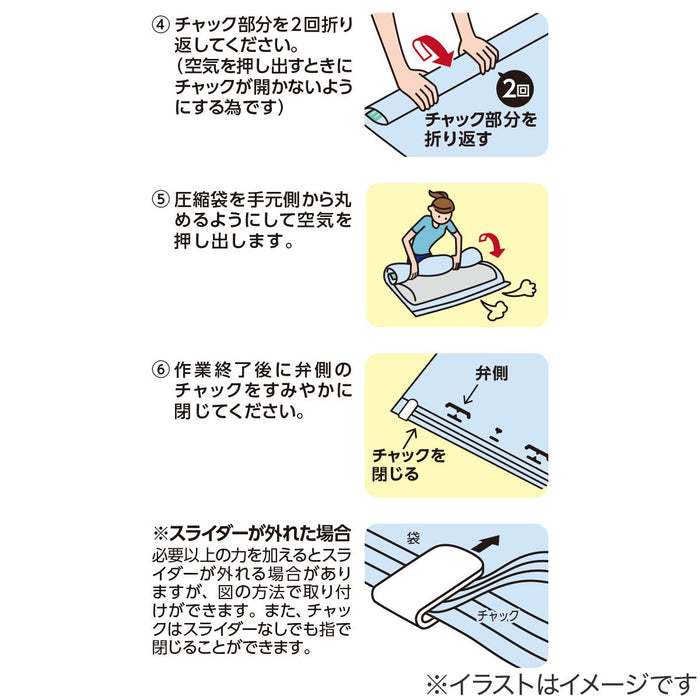 ④ チャック部分を2回折り返してください。
（空気を押し出すときにチャックが開かないようにする為です）

2回
チャック部分を折り返す

⑤ 圧縮袋を手元側から丸めるようにして空気を押し出します。

⑥ 作業終了後に弁側のチャックをすみやかに閉じてください。

弁側
チャックを閉じる

※スライダーが外れた場合
必要以上の力を加えるとスライダーが外れる場合がありますが、図の方法で取り付けができます。また、チャックはスライダーなしでも指で閉じることができます。

袋
チャック

※イラストはイメージです