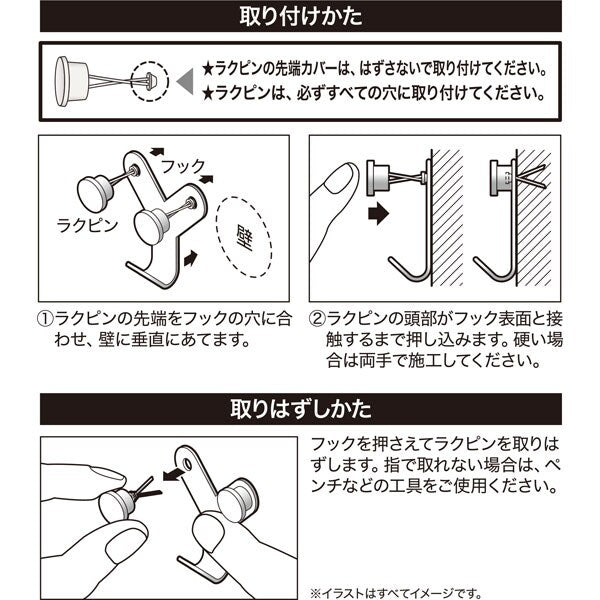 取り付けかた

★ラクピンの先端カバーは、はずさないで取り付けてください。
★ラクピンは、必ずすべての穴に取り付けてください。

フック

ラクピン

壁

①ラクピンの先端をフックの穴に合わせ、壁に垂直にあてます。

②ラクピンの頭部がフック表面と接触するまで押し込みます。硬い場合は両手で施工してください。

取りはずしかた

フックを押さえてラクピンを取りはずします。指で取れない場合は、ペンチなどの工具をご使用ください。

※イラストはすべてイメージです。