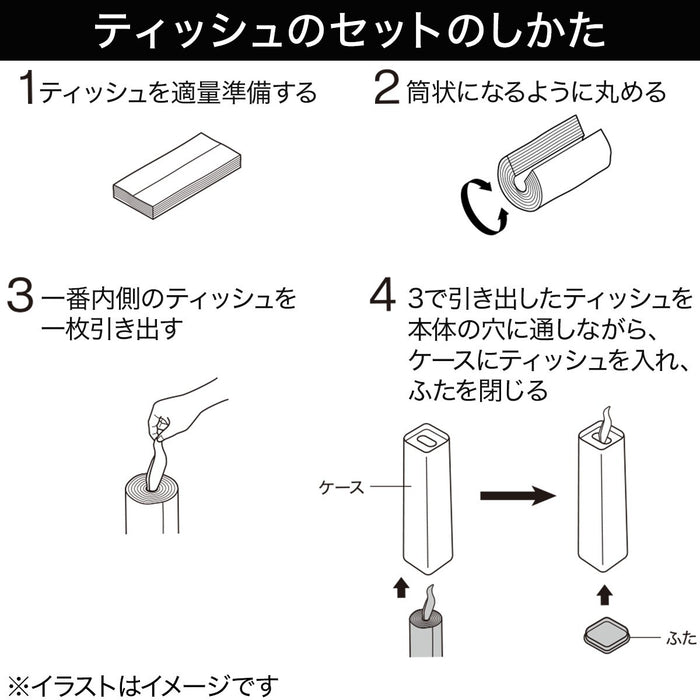 ティッシュのセットのしかた

1 ティッシュを適量準備する

2 筒状になるように丸める

3 一番内側のティッシュを一枚引き出す

4 3で引き出したティッシュを本体の穴に通しながら、ケースにティッシュを入れ、ふたを閉じる

ケース

ふた

※イラストはイメージです