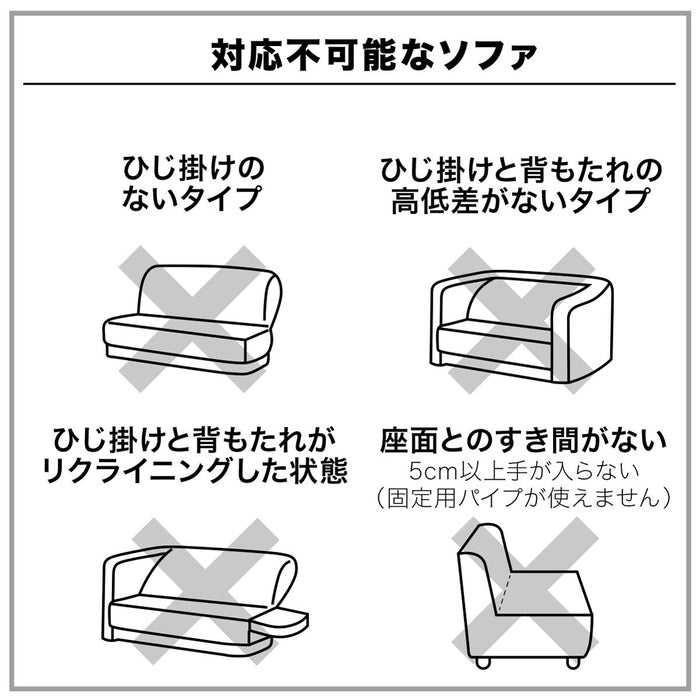 対応不可能なソファ

ひじ掛けのないタイプ

ひじ掛けと背もたれの高低差がないタイプ

ひじ掛けと背もたれがリクライニングした状態

座面とのすき間がない
5cm以上手が入らない
（固定用パイプが使えません）