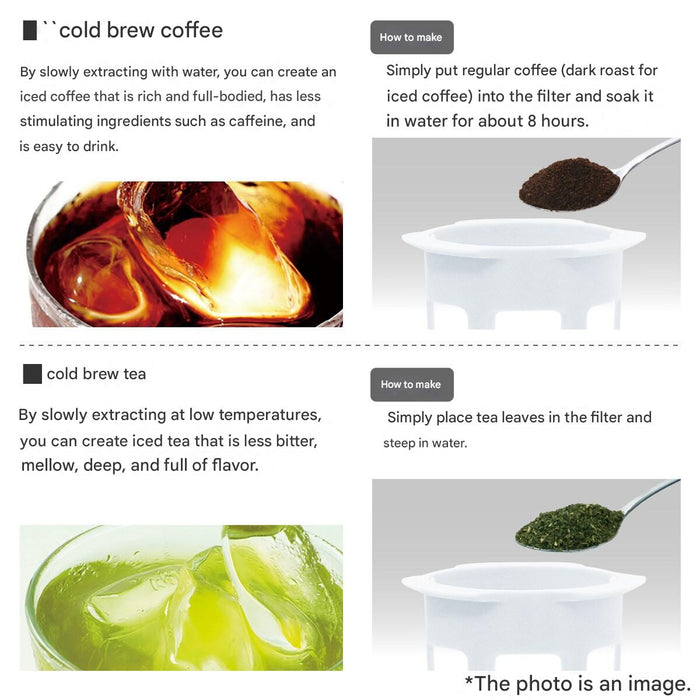 ■``cold brew coffee

By slowly extracting with water, you can create an iced coffee that is rich and full-bodied, has less stimulating ingredients such as caffeine, and is easy to drink.

How to make

Simply put regular coffee (dark roast for iced coffee) into the filter and soak it in water for about 8 hours.

■ cold brew tea

By slowly extracting at low temperatures, you can create iced tea that is less bitter, mellow, deep, and full of flavor.

How to make

Simply place tea leaves in the filter and steep in water.

*The photo is an image.