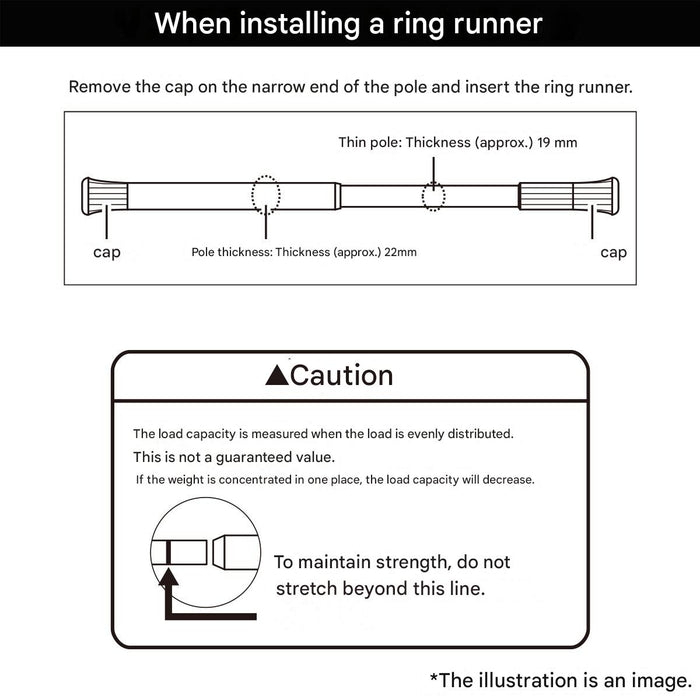 When installing a ring runner

Remove the cap on the narrow end of the pole and insert the ring runner.

Thin pole: Thickness (approx.) 19 mm

cap

Pole thickness: Thickness (approx.) 22mm

cap

▲Caution

The load capacity is measured when the load is evenly distributed.

This is not a guaranteed value.

If the weight is concentrated in one place, the load capacity will decrease.

To maintain strength, do not stretch beyond this line.

*The illustration is an image.