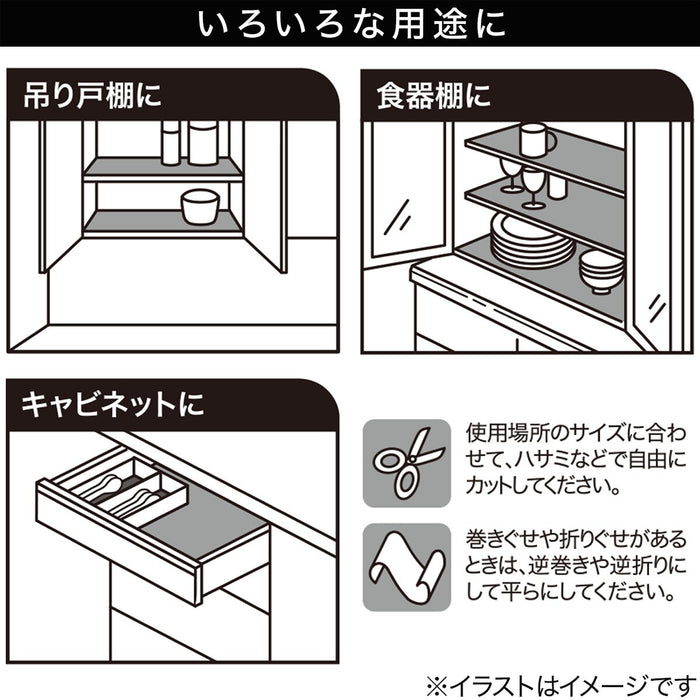 いろいろな用途に

吊り戸棚に

食器棚に

キャビネットに

使用場所のサイズに合わせて、ハサミなどで自由にカットしてください。

巻きぐせや折りぐせがあるときは、逆巻きや逆折りにして平らにしてください。

※イラストはイメージです