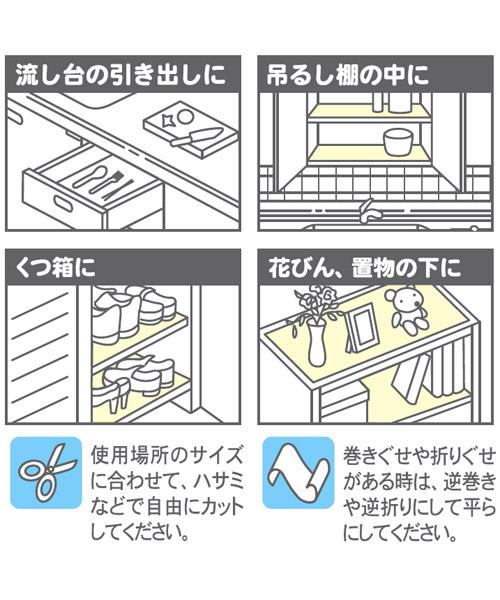 流し台の引き出しに

吊るし棚の中に

くつ箱に

花びん、置物の下に

使用場所のサイズに合わせて、ハサミなどで自由にカットしてください。

巻きぐせや折りぐせがある時は、逆巻きや逆折りにして平らにしてください。