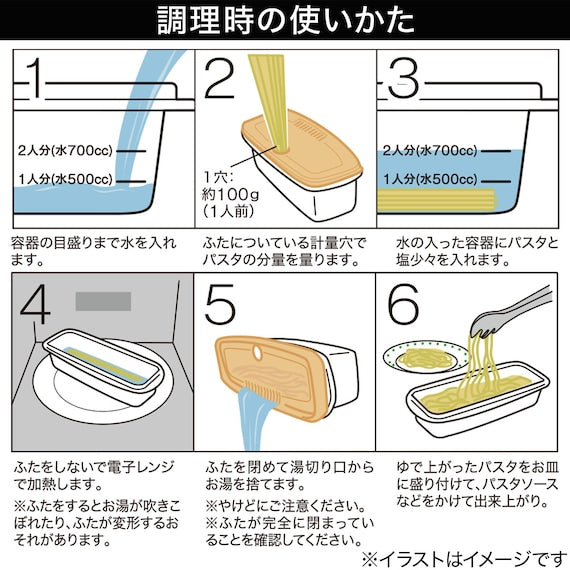 調理時の使いかた

1

2人分(水700cc)
1人分(水500cc)

容器の目盛りまで水を入れます。

2

1穴:
約100g
(1人前)

ふたについている計量穴でパスタの分量を量ります。

3

2人分(水700cc)
1人分(水500cc)

水の入った容器にパスタと塩少々を入れます。

4

ふたをしないで電子レンジで加熱します。

※ふたをするとお湯が吹きこぼれたり、ふたが変形するおそれがあります。

5

ふたを閉めて湯切り口からお湯を捨てます。

※やけどにご注意ください。
※ふたが完全に閉まっていることを確認してください。

6

ゆで上がったパスタをお皿に盛り付けて、パスタソースなどをかけて出来上がり。

※イラストはイメージです