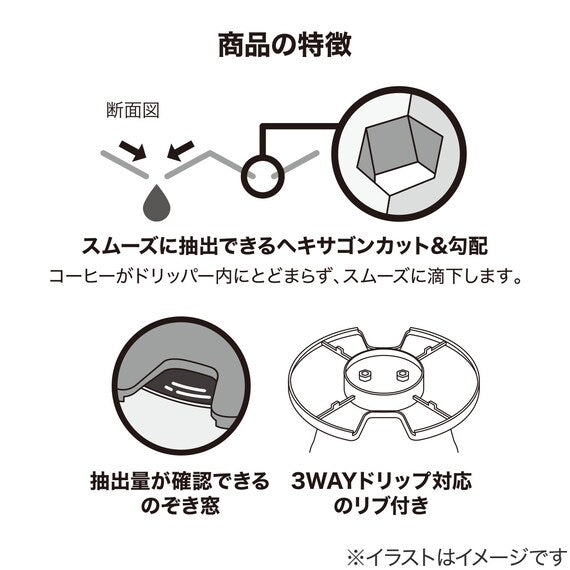 商品の特徴

断面図

スムーズに抽出できるヘキサゴンカット&勾配

コーヒーがドリッパー内にとどまらず、スムーズに滴下します。

抽出量が確認できるのぞき窓

3WAYドリップ対応のリブ付き

※イラストはイメージです