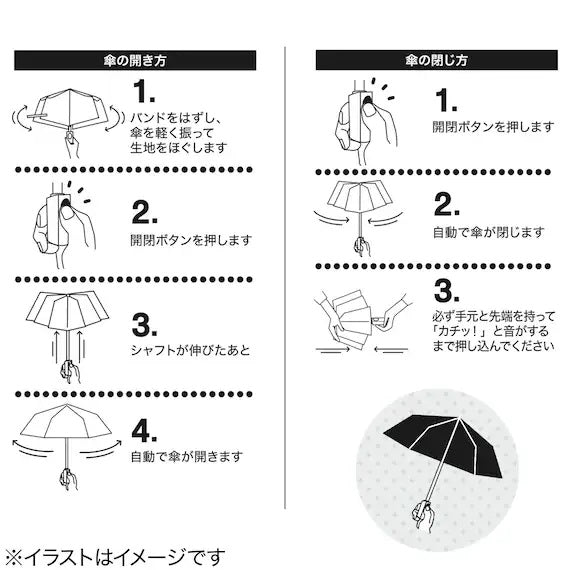 傘の開き方

1.
バンドをはずし、傘を軽く振って生地をほぐします

2.
開閉ボタンを押します

3.
シャフトが伸びたあと

4.
自動で傘が開きます

傘の閉じ方

1.
開閉ボタンを押します

2.
自動で傘が閉じます

3.
必ず手元と先端を持って「カチッ！」と音がするまで押し込んでください

※イラストはイメージです