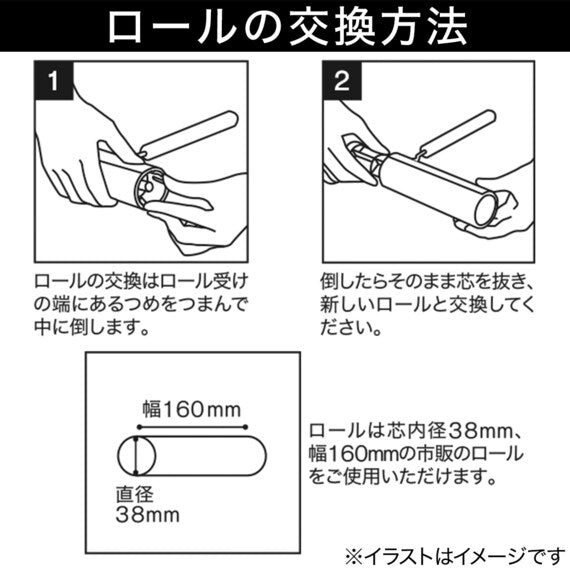 ロールの交換方法

1

ロールの交換はロール受けの端にあるつめをつまんで中に倒します。

2

倒したらそのまま芯を抜き、新しいロールと交換してください。

幅160mm

直径
38mm

ロールは芯内径38mm、幅160mmの市販のロールをご使用いただけます。

※イラストはイメージです