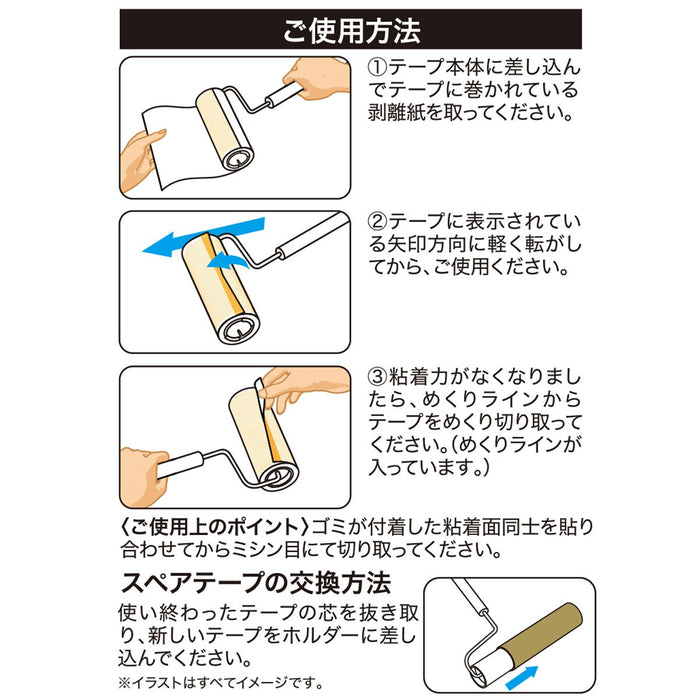 ご使用方法

①テープ本体に差し込んでテープに巻かれている剥離紙を取ってください。

②テープに表示されている矢印方向に軽く転がしてから、ご使用ください。

③粘着力がなくなりましたら、めくりラインからテープをめくり切り取ってください。(めくりラインが入っています。)

〈ご使用上のポイント〉ゴミが付着した粘着面同士を貼り合わせてからミシン目にて切り取ってください。

スペアテープの交換方法

使い終わったテープの芯を抜き取り、新しいテープをホルダーに差し込んでください。

※イラストはすべてイメージです。