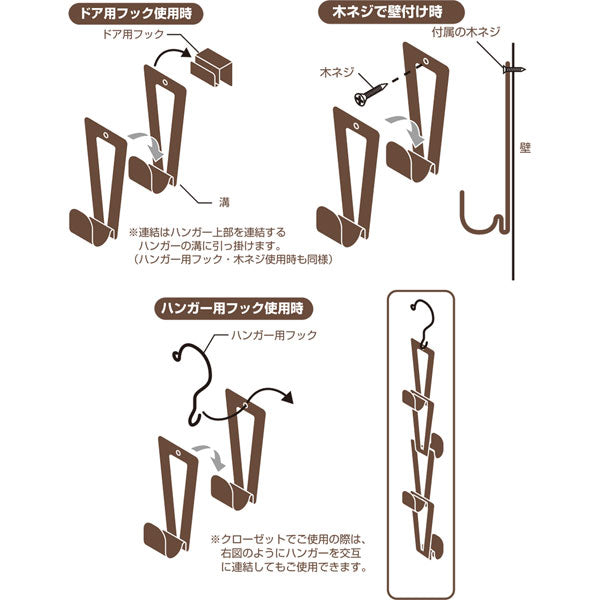 ドア用フック使用時

ドア用フック

溝

※連結はハンガー上部を連結するハンガーの溝に引っ掛けます。
（ハンガー用フック・木ネジ使用時も同様）

木ネジで壁付け時

付属の木ネジ

木ネジ

壁

ハンガー用フック使用時

ハンガー用フック

※クローゼットでご使用の際は、右図のようにハンガーを交互に連結してもご使用できます。