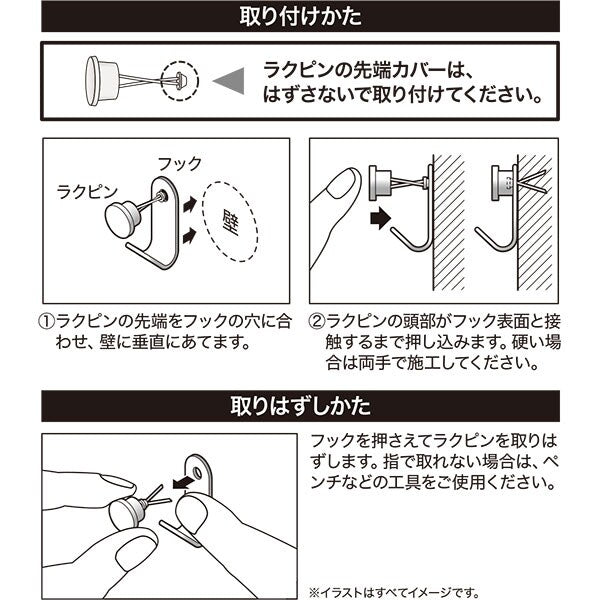 取り付けかた

ラクピンの先端カバーは、はずさないで取り付けてください。

フック
ラクピン
壁

①ラクピンの先端をフックの穴に合わせ、壁に垂直にあてます。

②ラクピンの頭部がフック表面と接触するまで押し込みます。硬い場合は両手で施工してください。

取りはずしかた

フックを押さえてラクピンを取りはずします。指で取れない場合は、ペンチなどの工具をご使用ください。

※イラストはすべてイメージです。