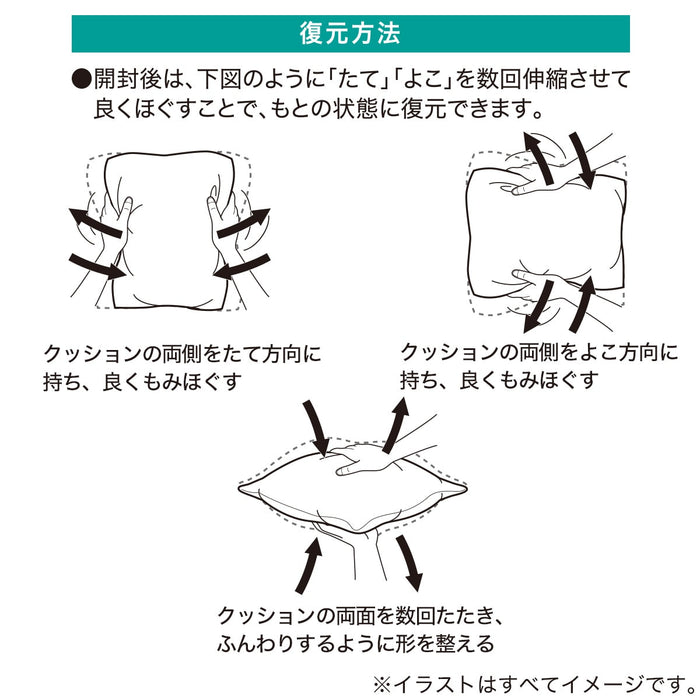 復元方法

●開封後は、下図のように「たて」「よこ」を数回伸縮させて良くほぐすことで、もとの状態に復元できます。

クッションの両側をたて方向に持ち、良くもみほぐす

クッションの両側をよこ方向に持ち、良くもみほぐす

クッションの両面を数回たたき、ふんわりするように形を整える

※イラストはすべてイメージです。