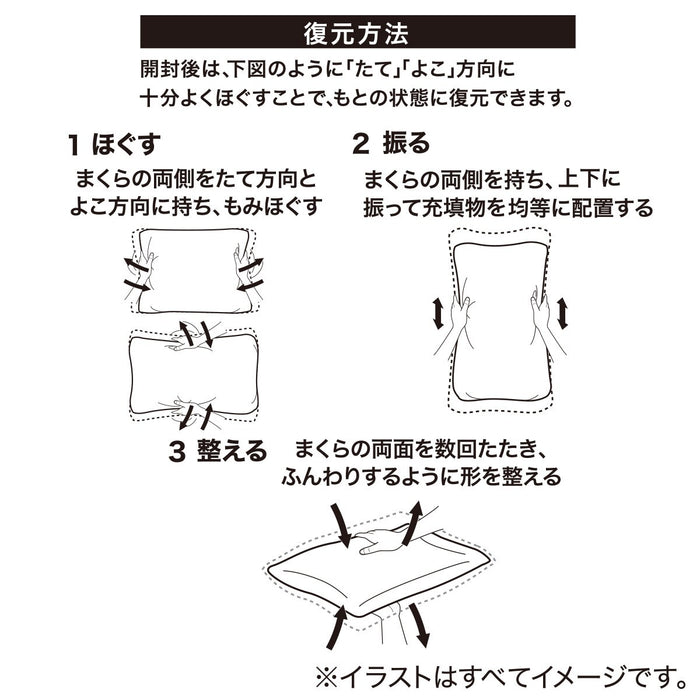 復元方法

開封後は、下図のように「たて」「よこ」方向に十分よくほぐすことで、もとの状態に復元できます。

1 ほぐす

まくらの両側をたて方向とよこ方向に持ち、もみほぐす

2 振る

まくらの両側を持ち、上下に振って充填物を均等に配置する

3 整える

まくらの両面を数回たたき、ふんわりするように形を整える

※イラストはすべてイメージです。