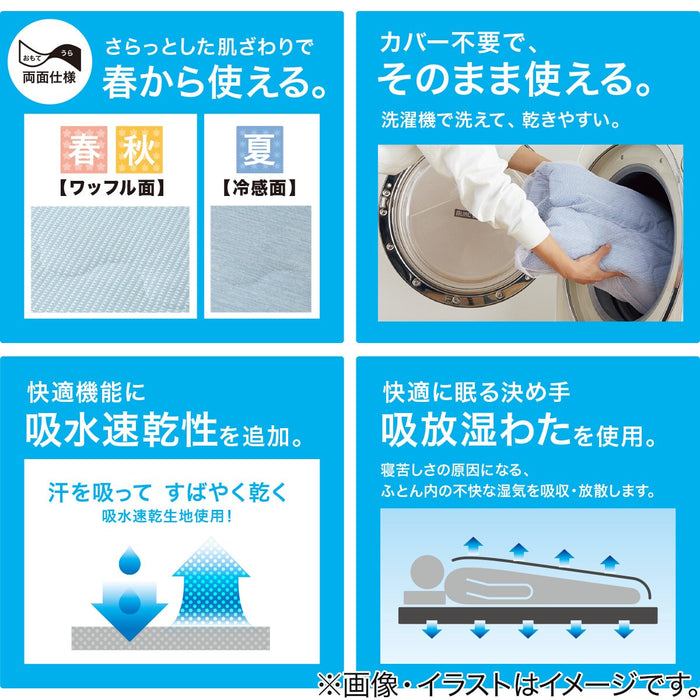 おもて うら
両面仕様

さらっとした肌ざわりで
春から使える。

春 秋
【ワッフル面】

夏
【冷感面】

カバー不要で、
そのまま使える。
洗濯機で洗えて、乾きやすい。

快適機能に
吸水速乾性を追加。

汗を吸って すばやく乾く
吸水速乾生地使用!

快適に眠る決め手
吸放湿わたを使用。
寝苦しさの原因になる、
ふとん内の不快な湿気を吸収・放散します。

※画像・イラストはイメージです。