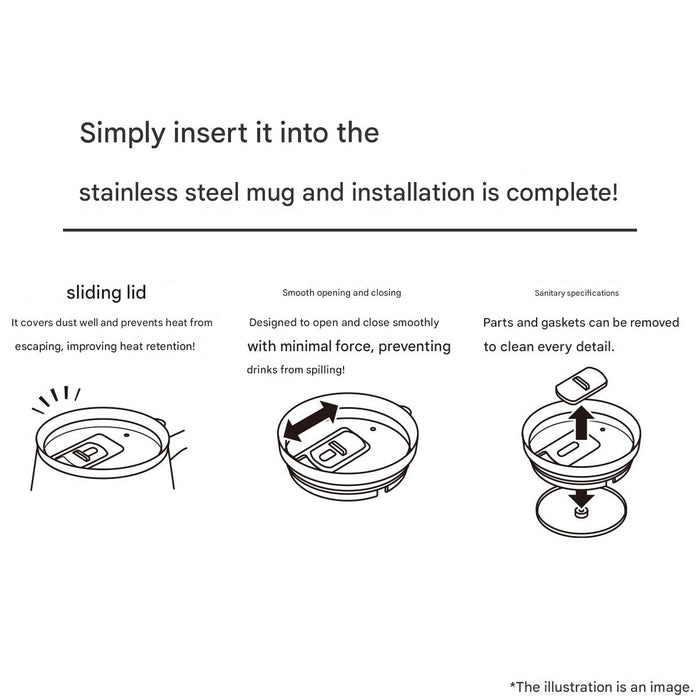 Simply insert it into the

stainless steel mug and installation is complete!

sliding lid

It covers dust well and prevents heat from escaping, improving heat retention!

Smooth opening and closing

Designed to open and close smoothly with minimal force, preventing drinks from spilling!

Sanitary specifications

Parts and gaskets can be removed to clean every detail.

*The illustration is an image.