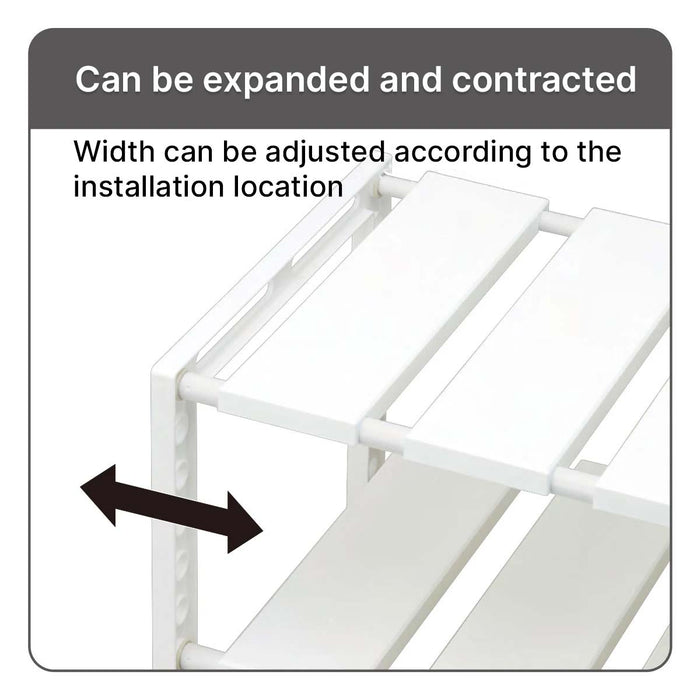 Can be expanded and contracted

Width can be adjusted according to the installation location