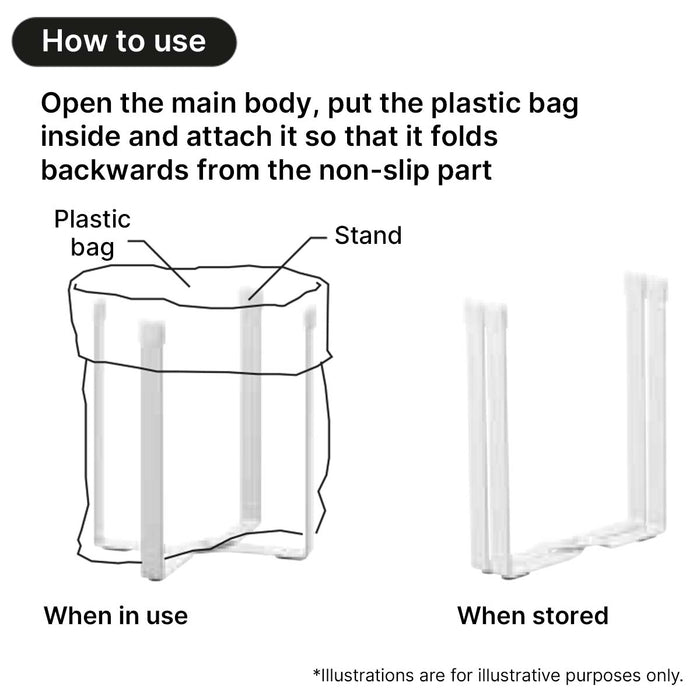 How to use

Open the main body, put the plastic bag inside and attach it so that it folds backwards from the non-slip part

Plastic bag

Stand

When in use

When stored

*Illustrations are for illustrative purposes only.