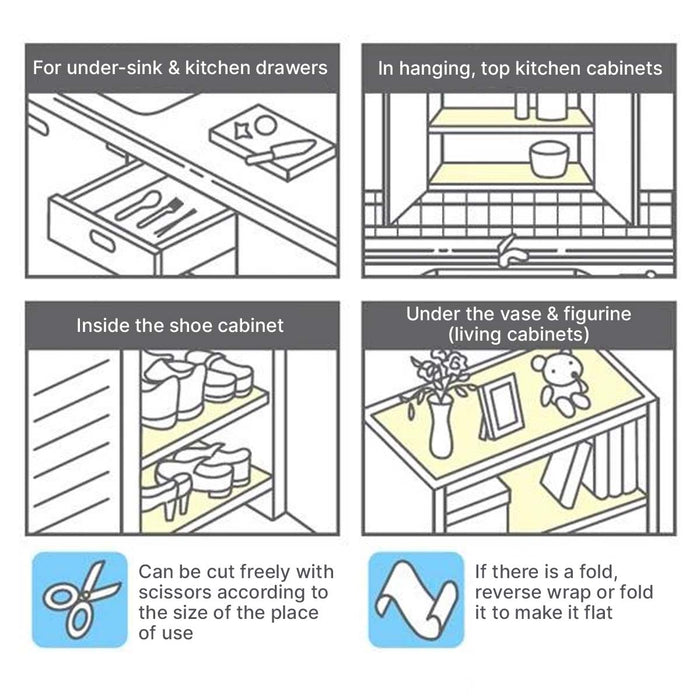 For under-sink & kitchen drawers

In hanging, top kitchen cabinets

Inside the shoe cabinet

Under the vase & figurine (living cabinets)

Can be cut freely with scissors according to the size of the place of use

If there is a fold, reverse wrap or fold it to make it flat