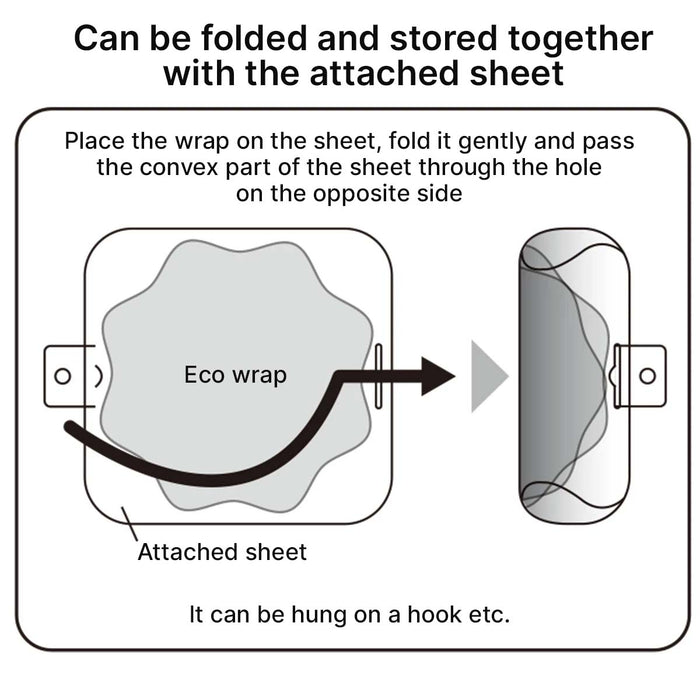 Can be folded and stored together with the attached sheet

Place the wrap on the sheet, fold it gently and pass the convex part of the sheet through the hole on the opposite side

Eco wrap

Attached sheet

It can be hung on a hook etc.