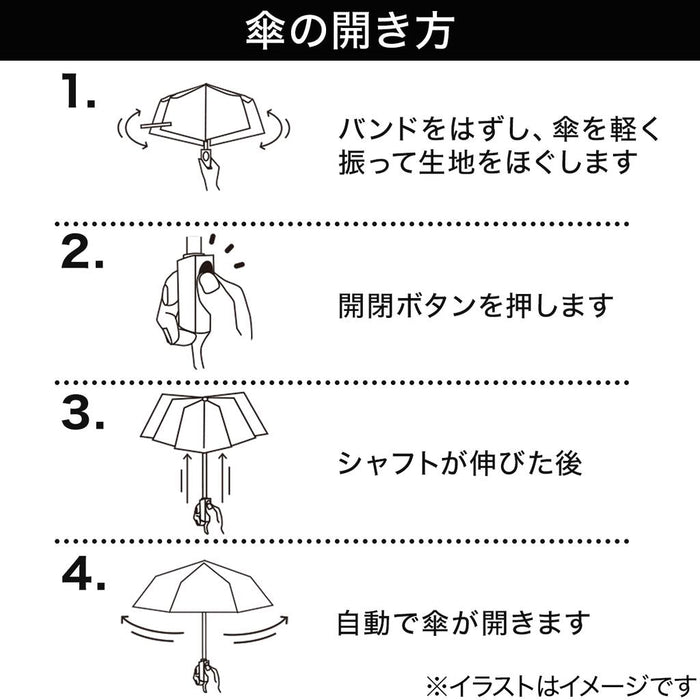 傘の開き方

1.

バンドをはずし、傘を軽く振って生地をほぐします

2.

開閉ボタンを押します

3.

シャフトが伸びた後

4.

自動で傘が開きます

※イラストはイメージです