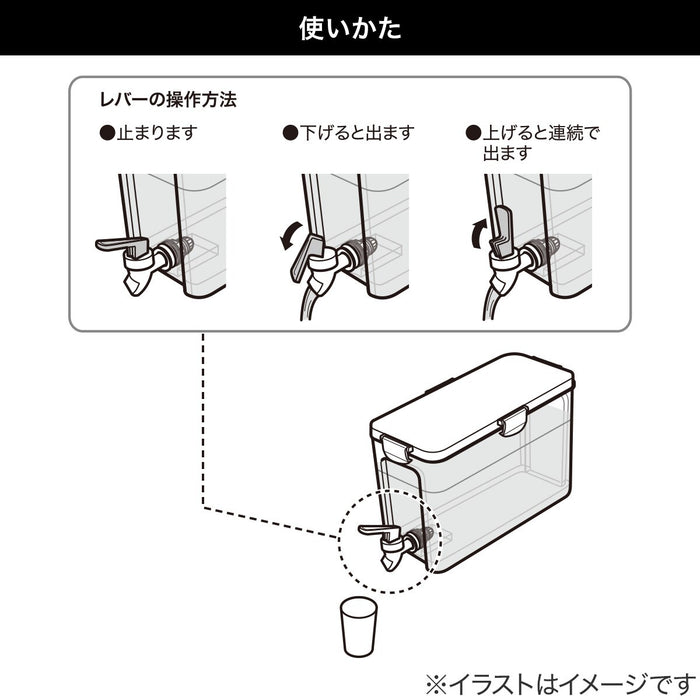 使いかた

レバーの操作方法

●止まります

●下げると出ます

●上げると連続で出ます

※イラストはイメージです