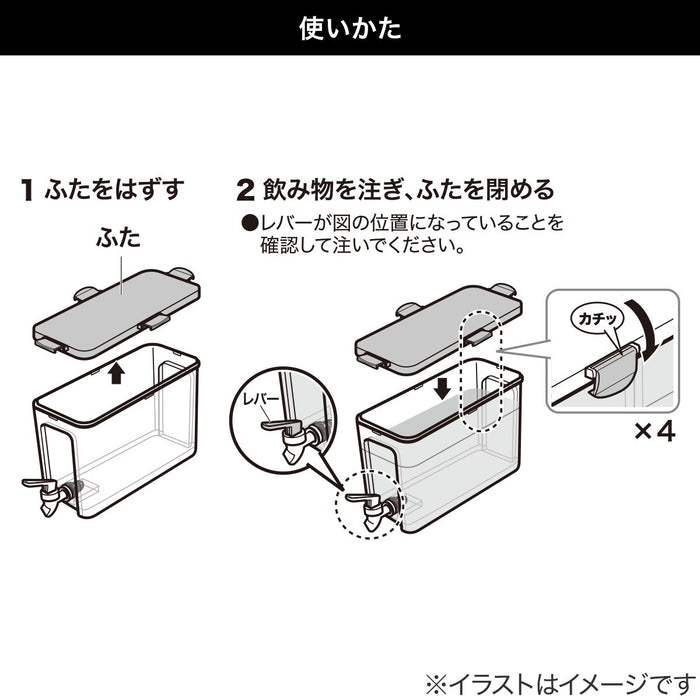 使いかた

1 ふたをはずす

ふた

2 飲み物を注ぎ、ふたを閉める

●レバーが図の位置になっていることを確認して注いでください。

レバー

カチッ

×4

※イラストはイメージです